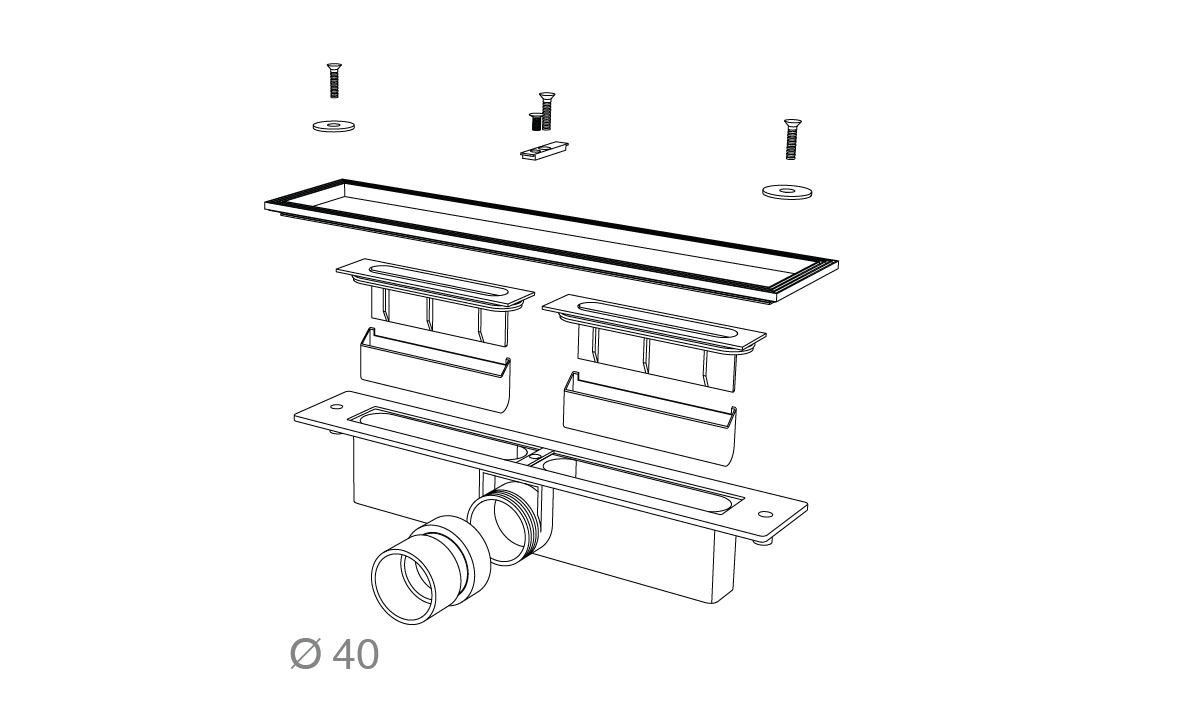 Ø 40