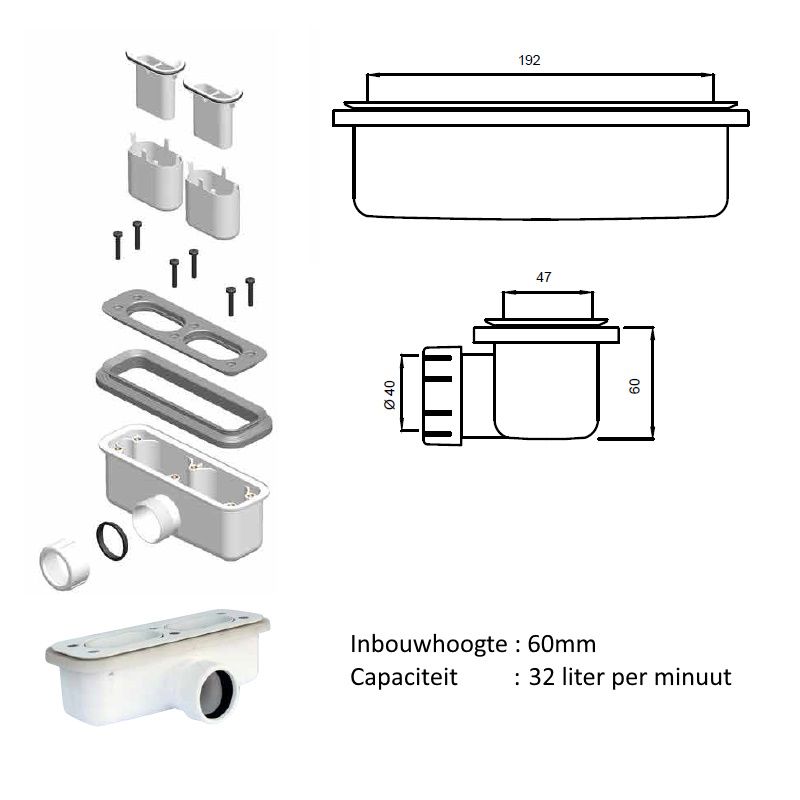 192

47

Ø 40

60

Inbouwhoogte : 60mm
Capaciteit : 32 liter per minuut